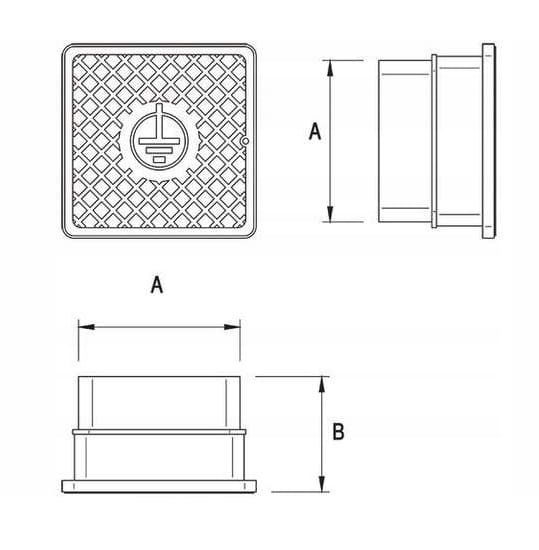 A

A

B